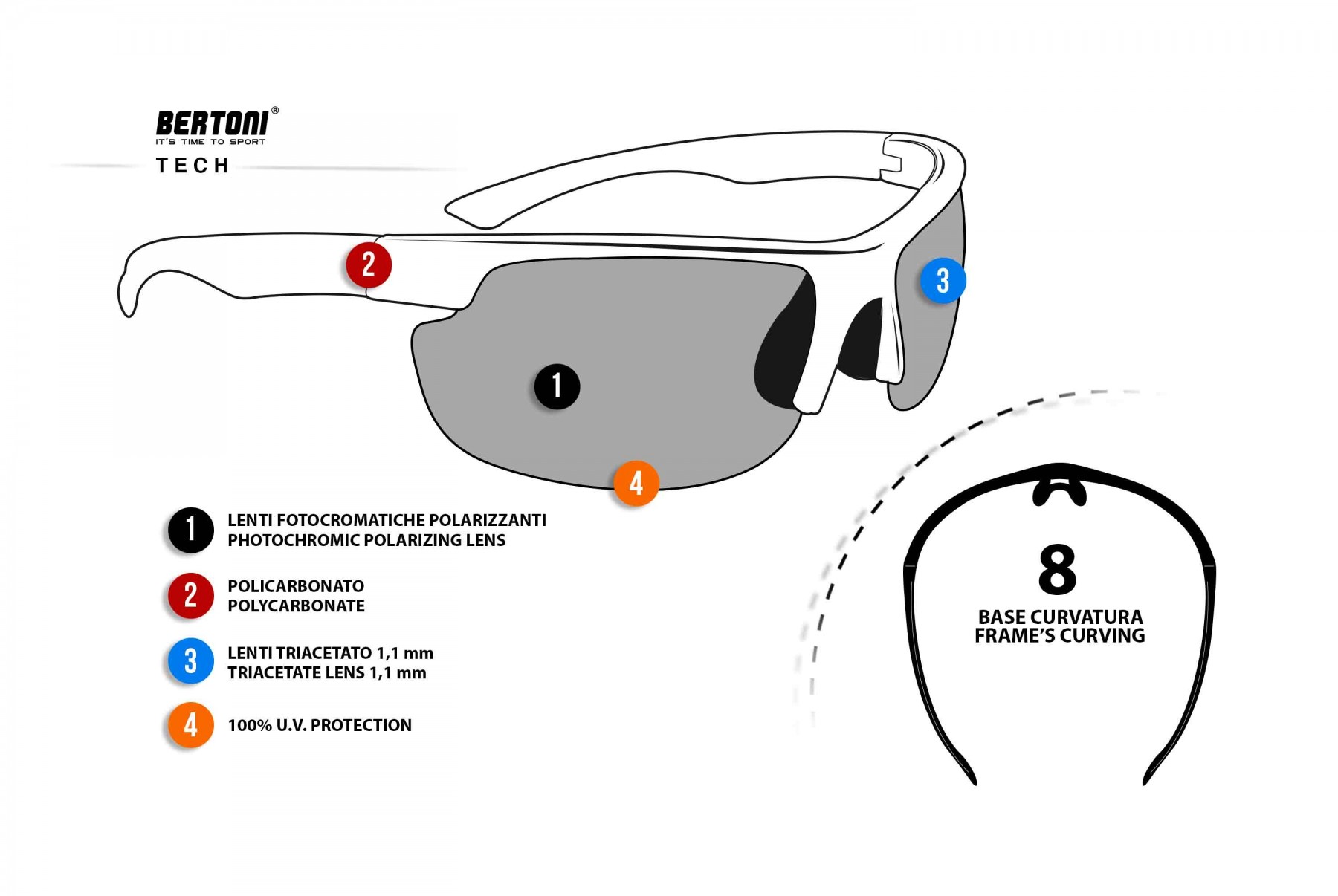 BERTONI®
IT'S TIME TO SPORT
TECH

2

3

1

4

1 LENTI FOTOCROMATICHE POLARIZZANTI
PHOTOCHROMIC POLARIZING LENS

2 POLICARBONATO
POLYCARBONATE

3 LENTI TRIACETATO 1,1 mm
TRIACETATE LENS 1,1 mm

4 100% U.V. PROTECTION

8
BASE CURVATURA
FRAME'S CURVING